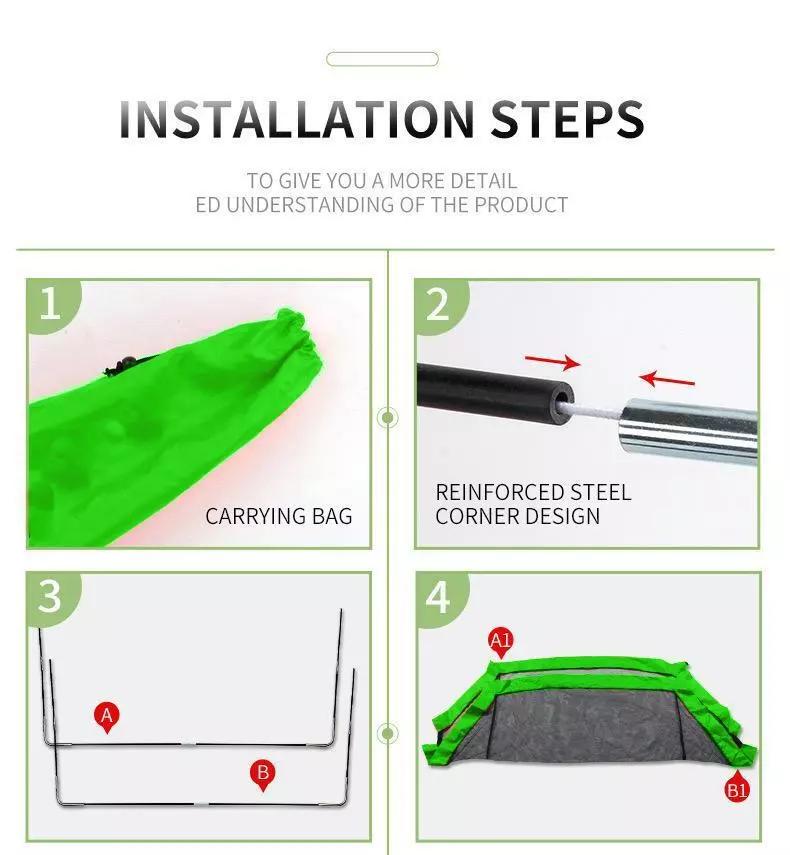 INSTALLATION STEPS

TO GIVE YOU A MORE DETAIL ED UNDERSTANDING OF THE PRODUCT

1

CARRYING BAG

2

REINFORCED STEEL CORNER DESIGN

3

A

B

4

A1

B1